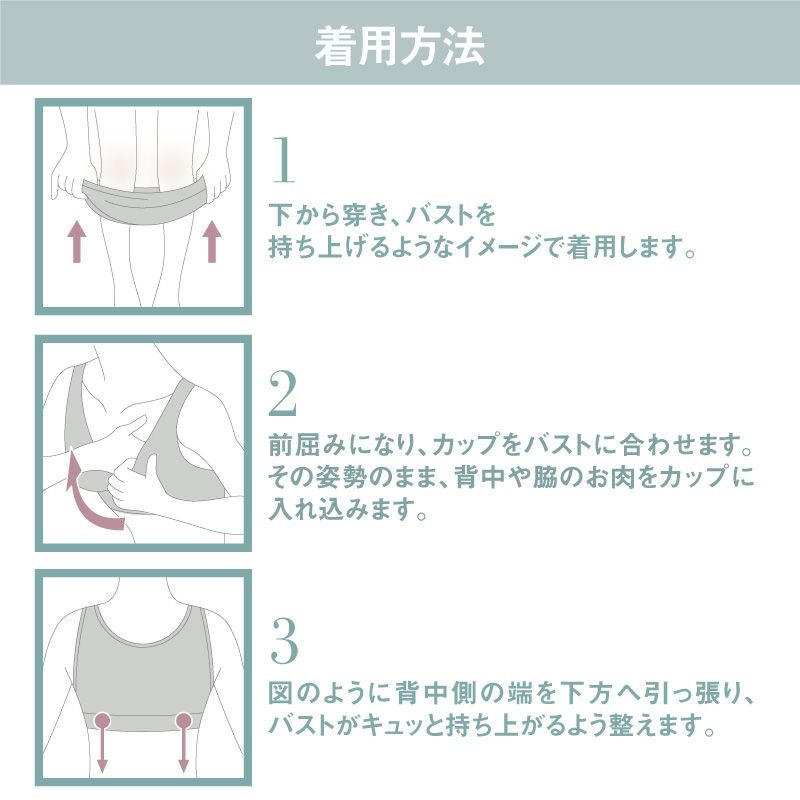 着用方法

1
下から穿き、バストを持ち上げるようなイメージで着用します。

2
前屈みになり、カップをバストに合わせます。その姿勢のまま、背中や脇のお肉をカップに入れ込みます。

3
図のように背中側の端を下方へ引っ張り、バストがキュッと持ち上がるよう整えます。