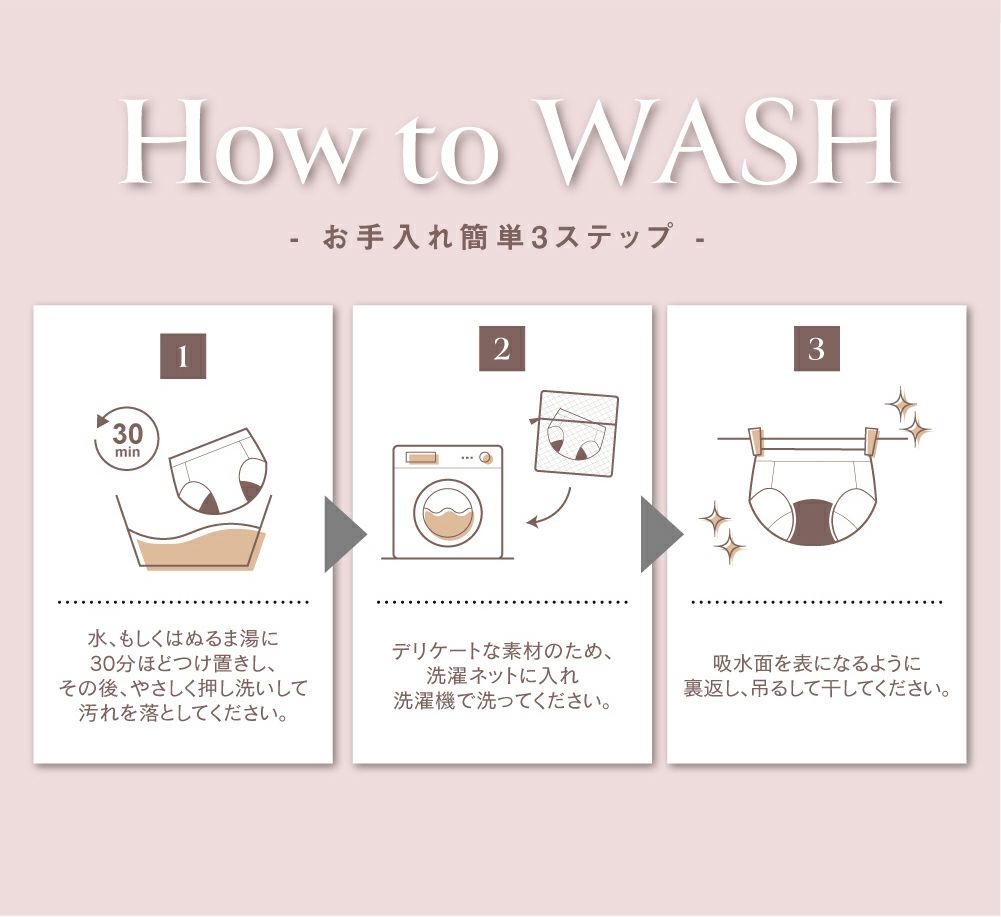 How to WASH

- お手入れ簡単3ステップ -

1

30 min

水、もしくはぬるま湯に
30分ほどつけ置きし、
その後、やさしく押し洗いして
汚れを落としてください。

2

デリケートな素材のため、
洗濯ネットに入れ
洗濯機で洗ってください。

3

吸水面を表になるように
裏返し、吊るして干してください。