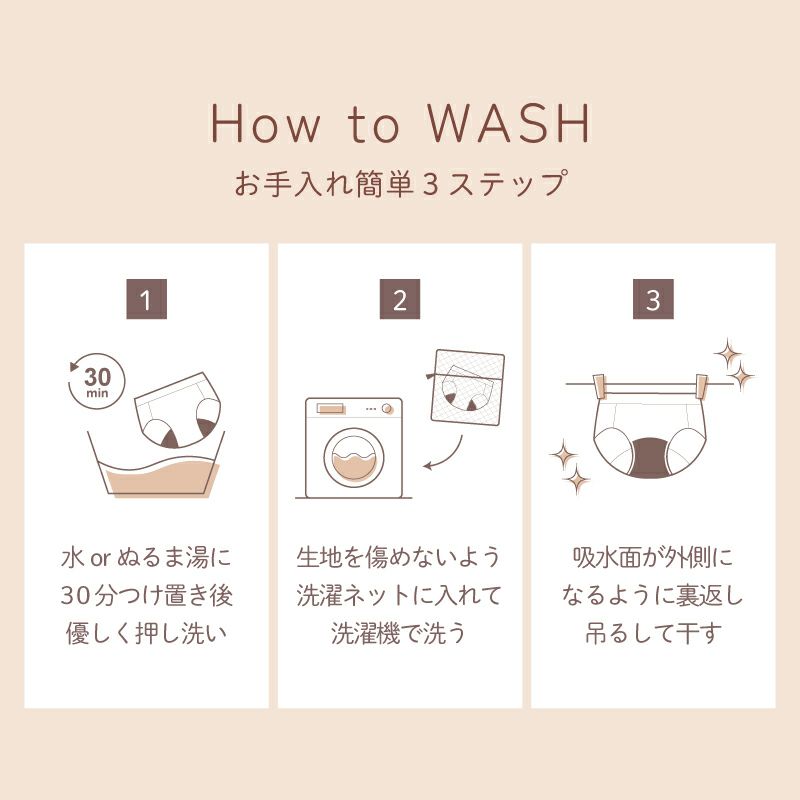 How to WASH
お手入れ簡単３ステップ

1

30 min

水 or ぬるま湯に
30分つけ置き後
優しく押し洗い

2

生地を傷めないよう
洗濯ネットに入れて
洗濯機で洗う

3

吸水面が外側に
なるように裏返し
吊るして干す