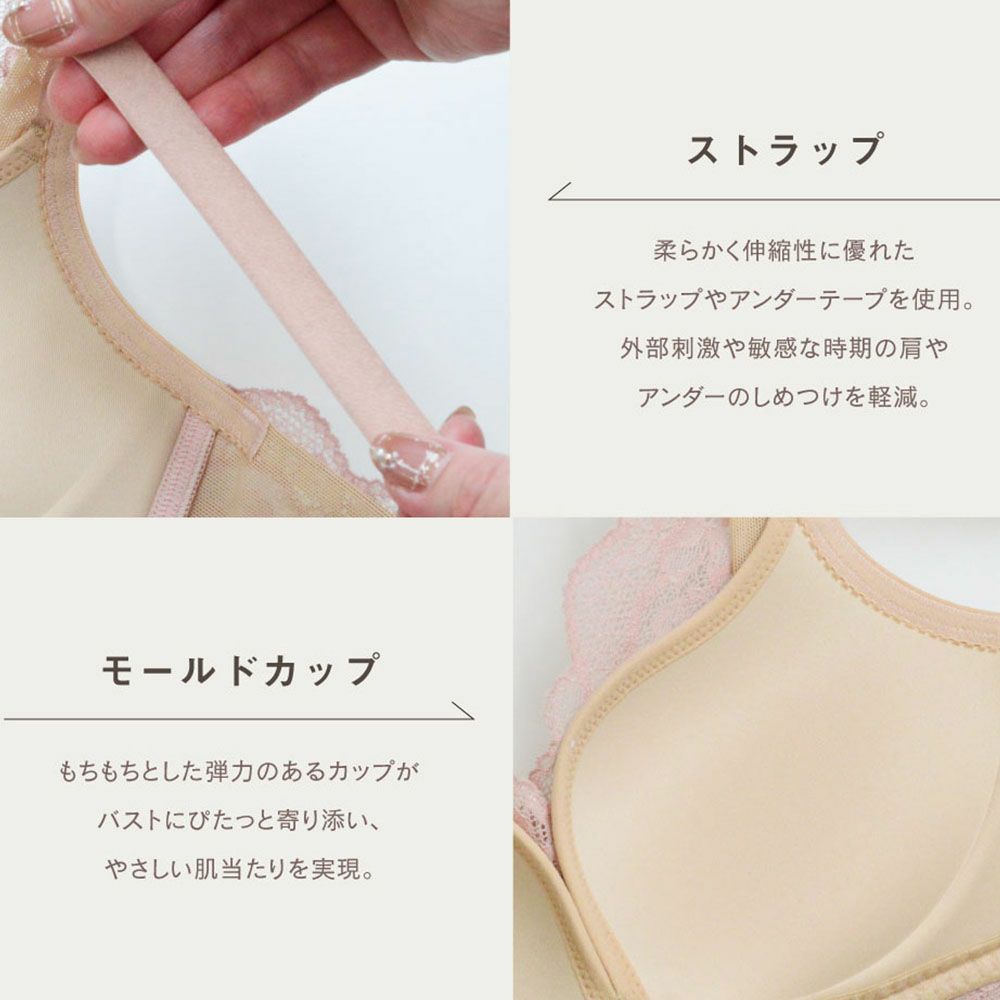 ストラップ

柔らかく伸縮性に優れた
ストラップやアンダーテープを使用。
外部刺激や敏感な時期の肩や
アンダーのしめつけを軽減。

モールドカップ

もちもちとした弾力のあるカップが
バストにぴたっと寄り添い、
やさしい肌当たりを実現。