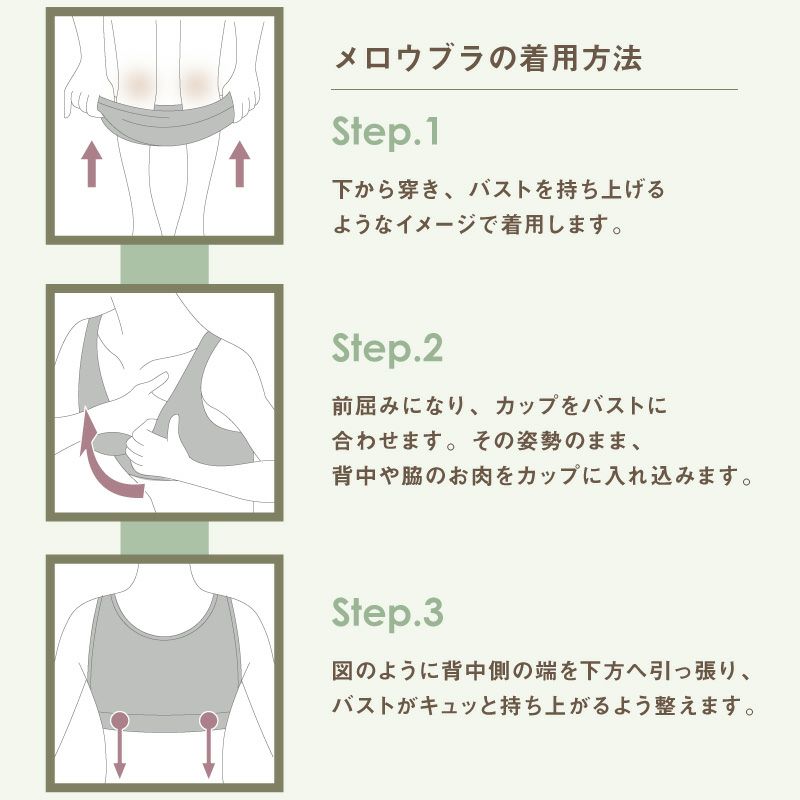 メロウブラの着用方法

Step.1

下から穿き、バストを持ち上げるようなイメージで着用します。

Step.2

前屈みになり、カップをバストに合わせます。その姿勢のまま、背中や脇のお肉をカップに入れ込みます。

Step.3

図のように背中側の端を下方へ引っ張り、バストがキュッと持ち上がるよう整えます。