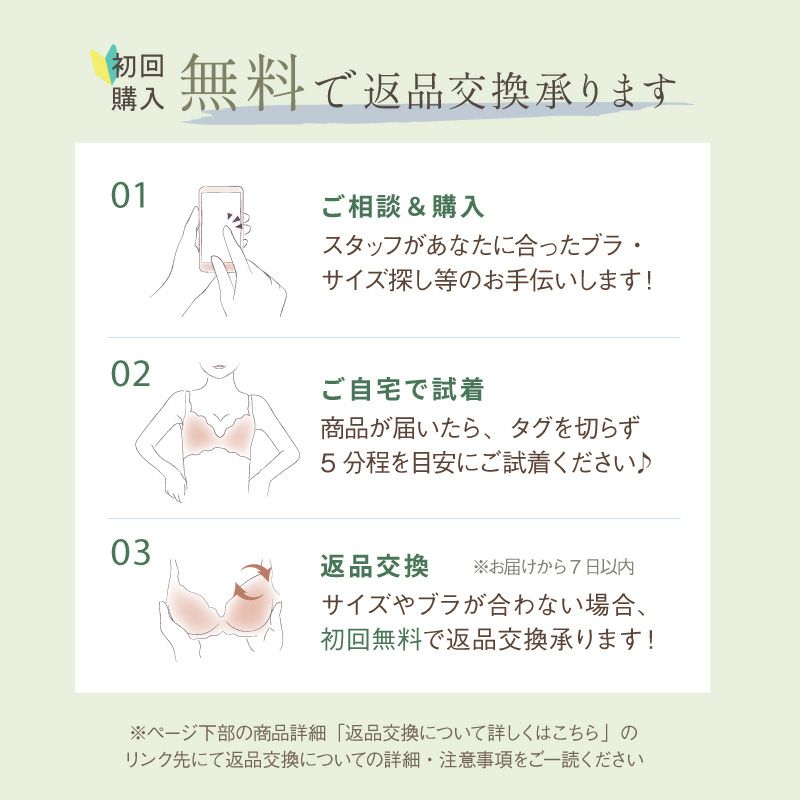 初回購入 無料で返品交換承ります

01
ご相談＆購入
スタッフがあなたに合ったブラ・サイズ探し等のお手伝いします！

02
ご自宅で試着
商品が届いたら、タグを切らず5分程を目安にご試着ください♪

03
返品交換 ※お届けから7日以内
サイズやブラが合わない場合、初回無料で返品交換承ります！

※ページ下部の商品詳細「返品交換について詳しくはこちら」のリンク先にて返品交換についての詳細・注意事項をご一読ください