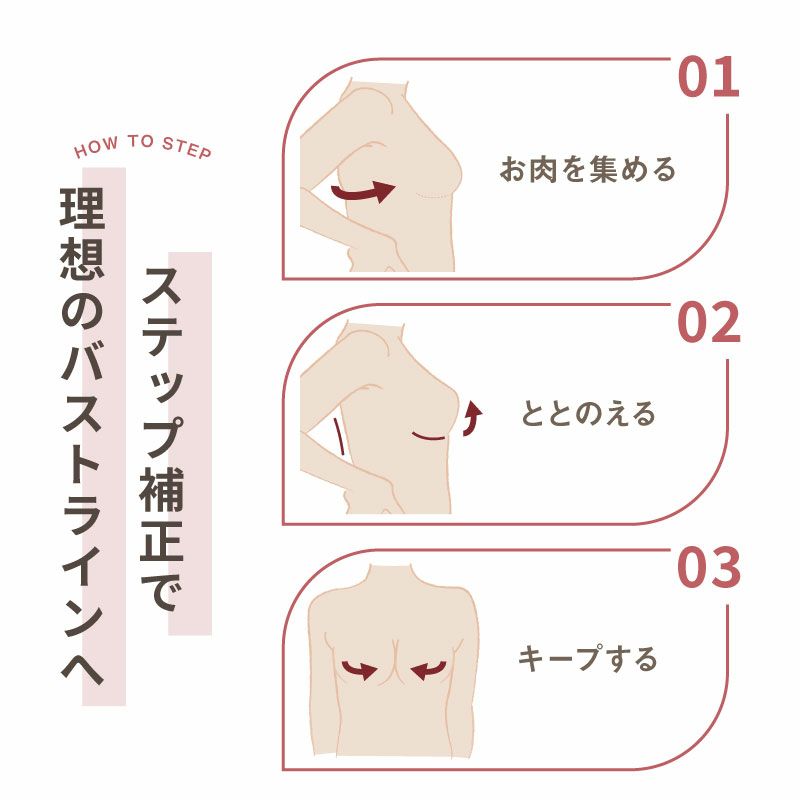 HOW TO STEP

ステップ補正で

理想のバストラインへ

01

お肉を集める

02

ととのえる

03

キープする