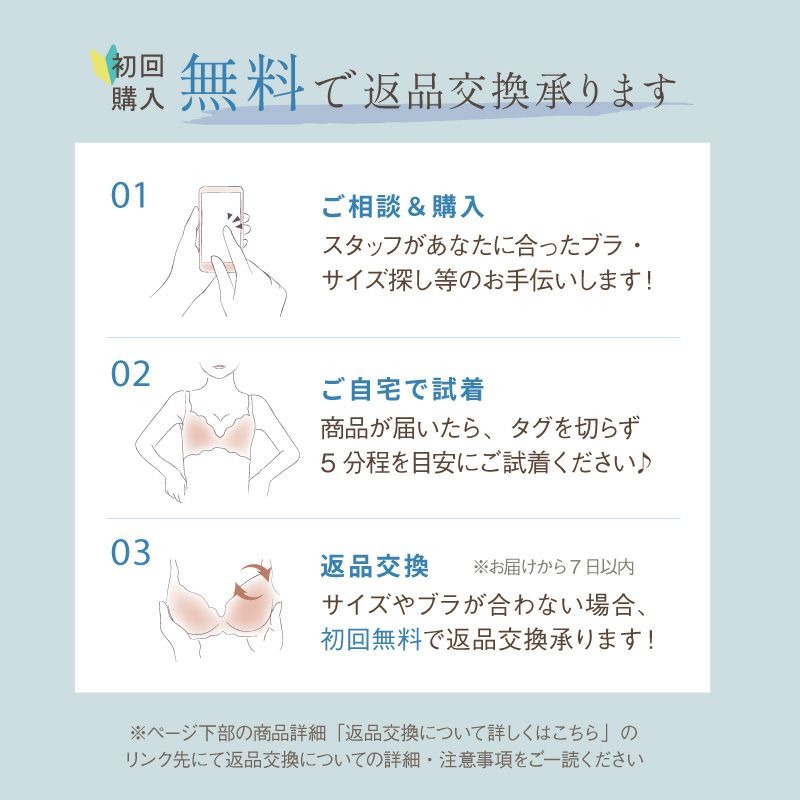 初回購入 無料で返品交換承ります

01
ご相談＆購入
スタッフがあなたに合ったブラ・サイズ探し等のお手伝いします！

02
ご自宅で試着
商品が届いたら、タグを切らず5分程を目安にご試着ください♪

03
返品交換 ※お届けから7日以内
サイズやブラが合わない場合、初回無料で返品交換承ります！

※ページ下部の商品詳細「返品交換について詳しくはこちら」のリンク先にて返品交換についての詳細・注意事項をご一読ください